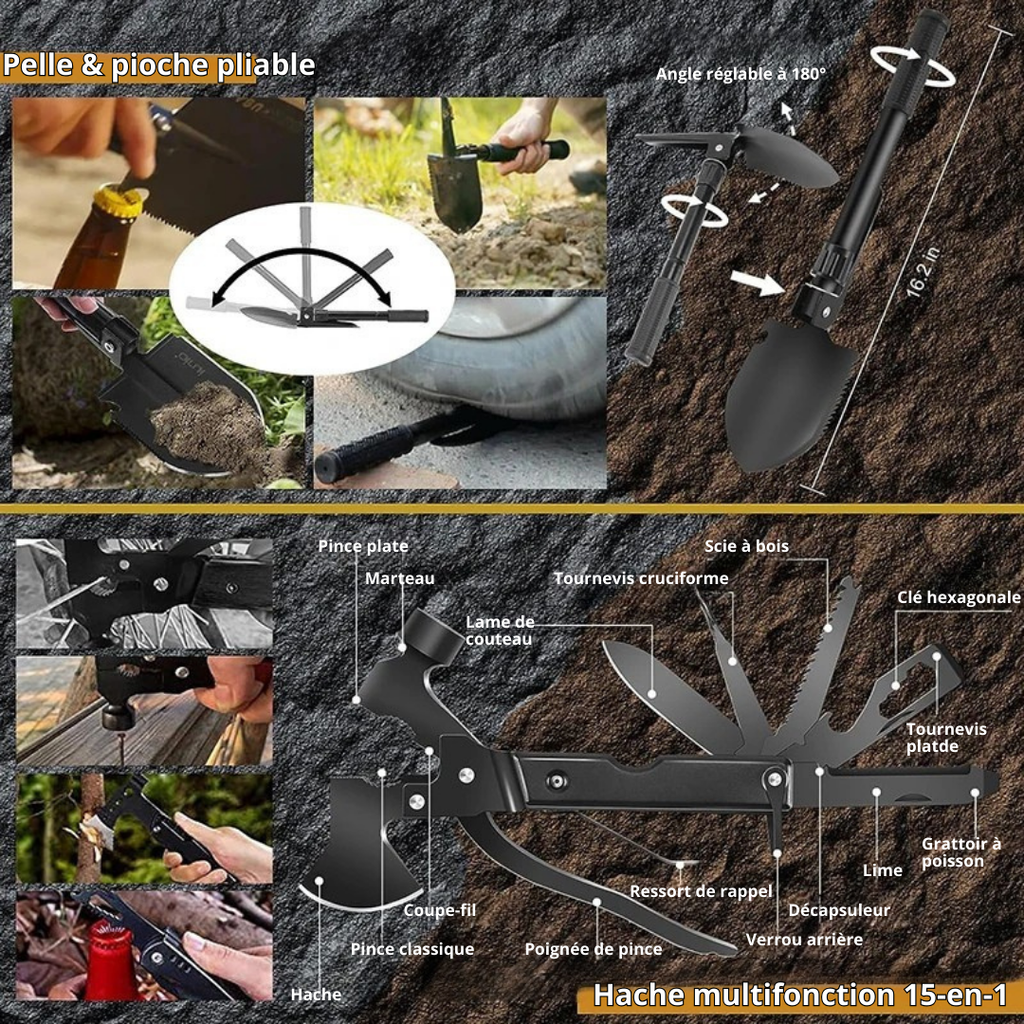 Pelle & pioche pliable

Angle réglable à 180°

16.2 in

Pince plate

Marteau

Lame de couteau

Tournevis cruciforme

Scie à bois

Clé hexagonale

Tournevis platde

Grattoir à poisson

Lime

Décapsuleur

Verrou arrière

Ressort de rappel

Poignée de pince

Coupe-fil

Pince classique

Hache

Hache multifonction 15-en-1